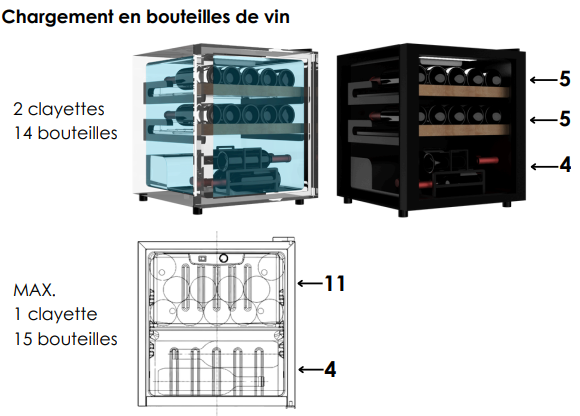 Chargement en bouteilles de vin

2 clayettes
14 bouteilles

5
5
4

MAX.
1 clayette
15 bouteilles

11
4